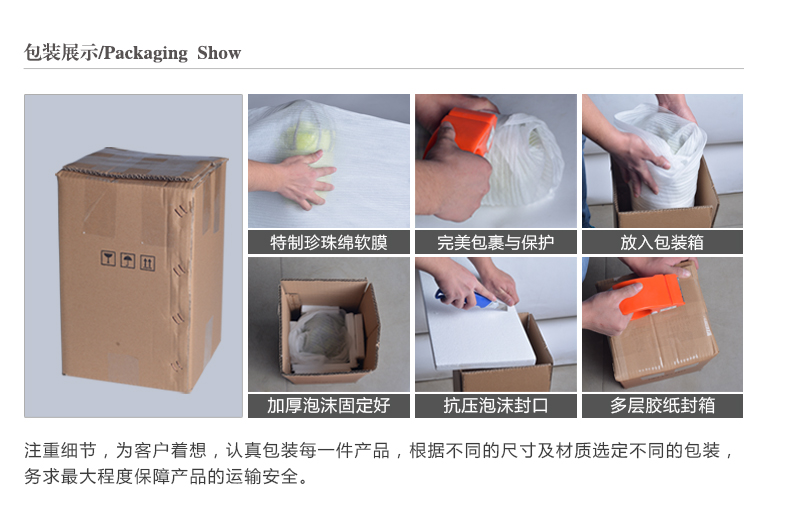 包装展示/Packaging Show

特制珍珠绵软膜

完美包裹与保护

放入包装箱

加厚泡沫固定好

抗压泡沫封口

多层胶纸封箱

注重细节，为客户着想，认真包装每一件产品，根据不同的尺寸及材质选定不同的包装，务求最大程度保障产品的运输安全。